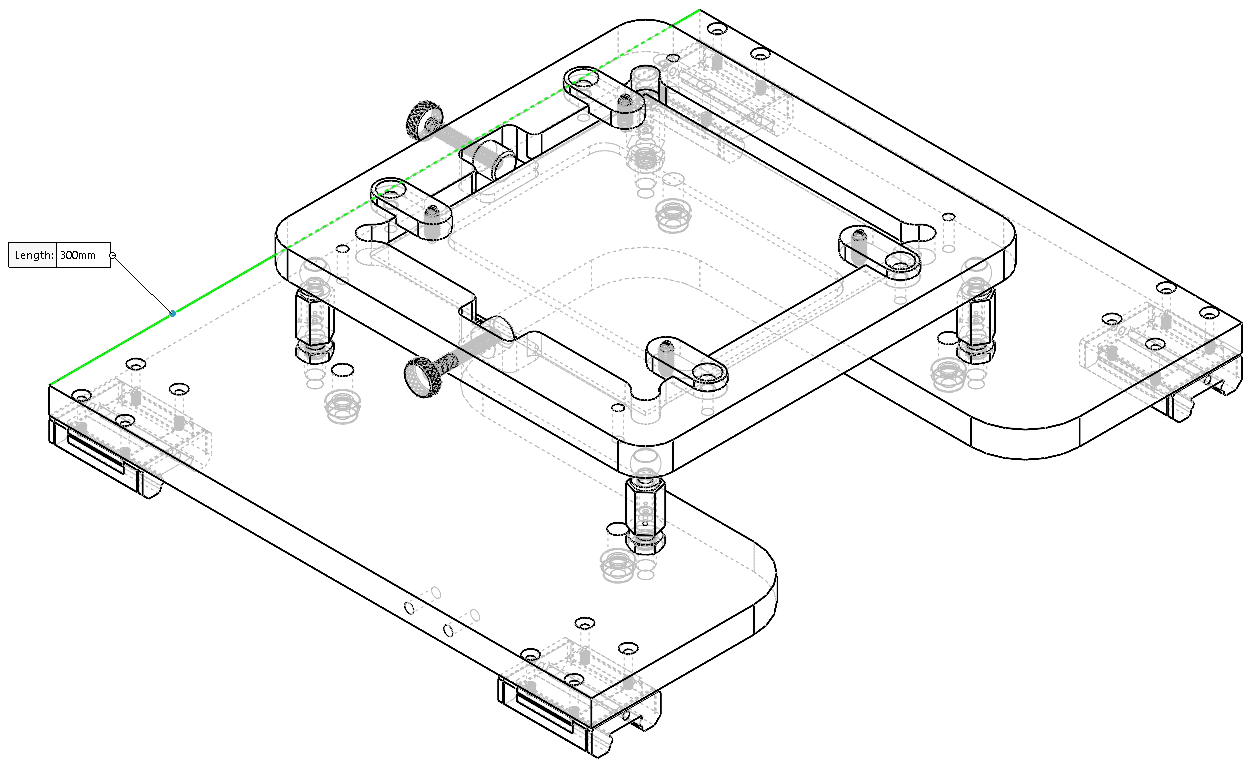 Length: 300mm